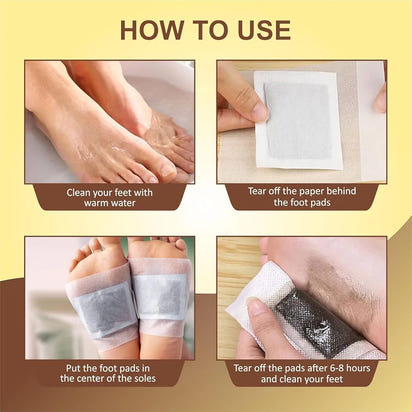 HOW TO USE

Clean your feet with warm water

Tear off the paper behind the foot pads

Put the foot pads in the center of the soles

Tear off the pads after 6-8 hours and clean your feet