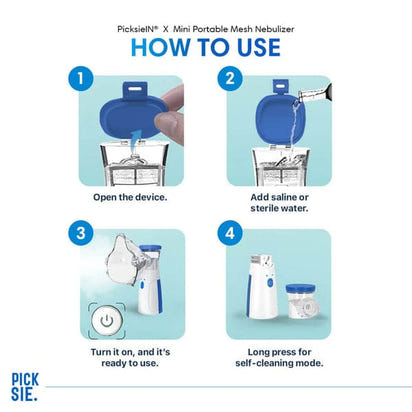 PicksieIN® X Mini Portable Mesh Nebulizer

HOW TO USE

1

Open the device.

2

Add saline or sterile water.

3

Turn it on, and it's ready to use.

4

Long press for self-cleaning mode.

PICK SIE.